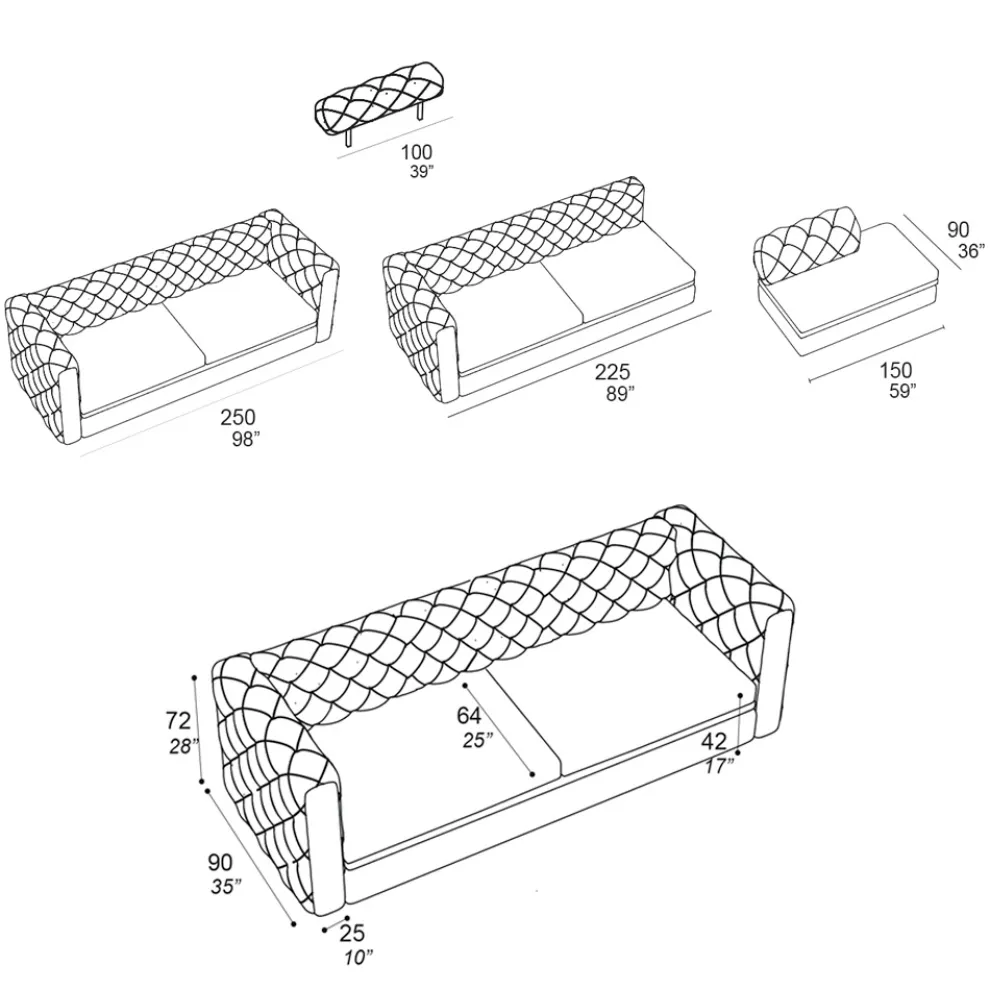 100
39"

90
36"

250
98"

225
89"

150
59"

72
28"

64
25"

42
17"

90
35"

25
10"