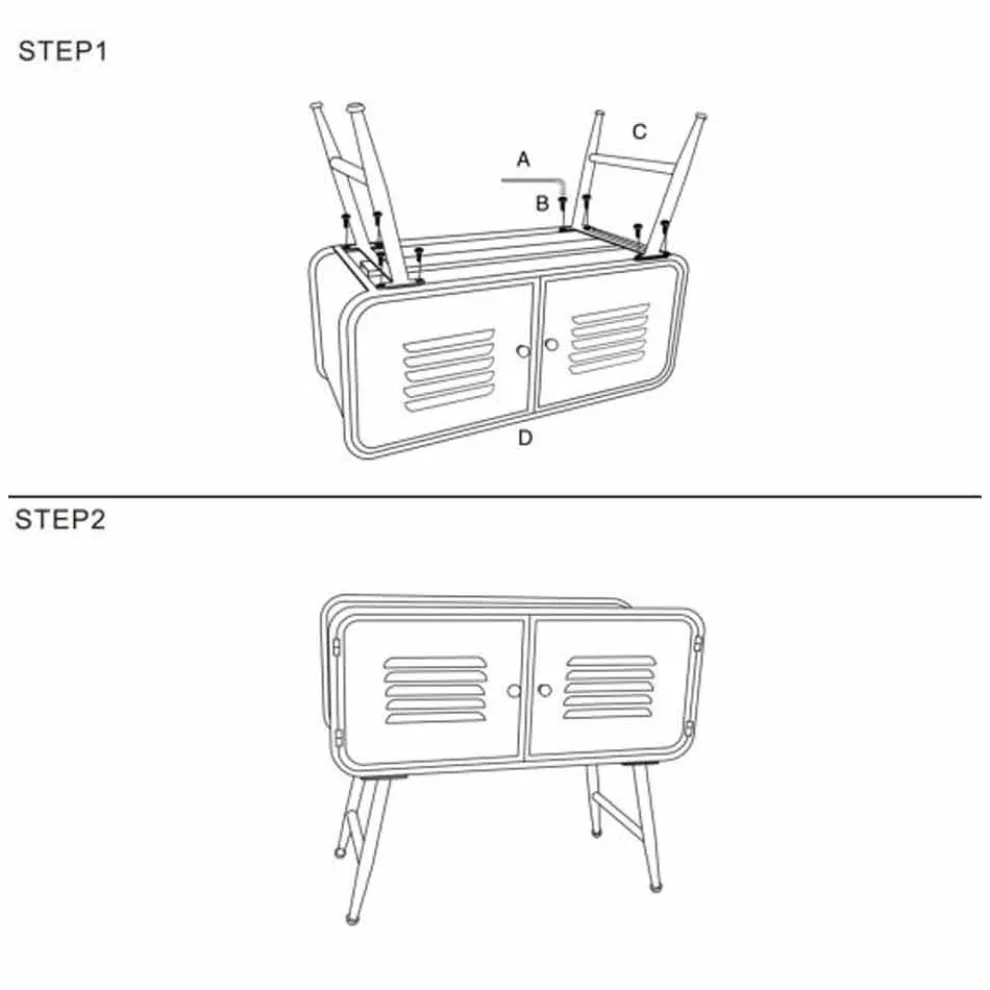 STEP1

A

B

C

D

STEP2