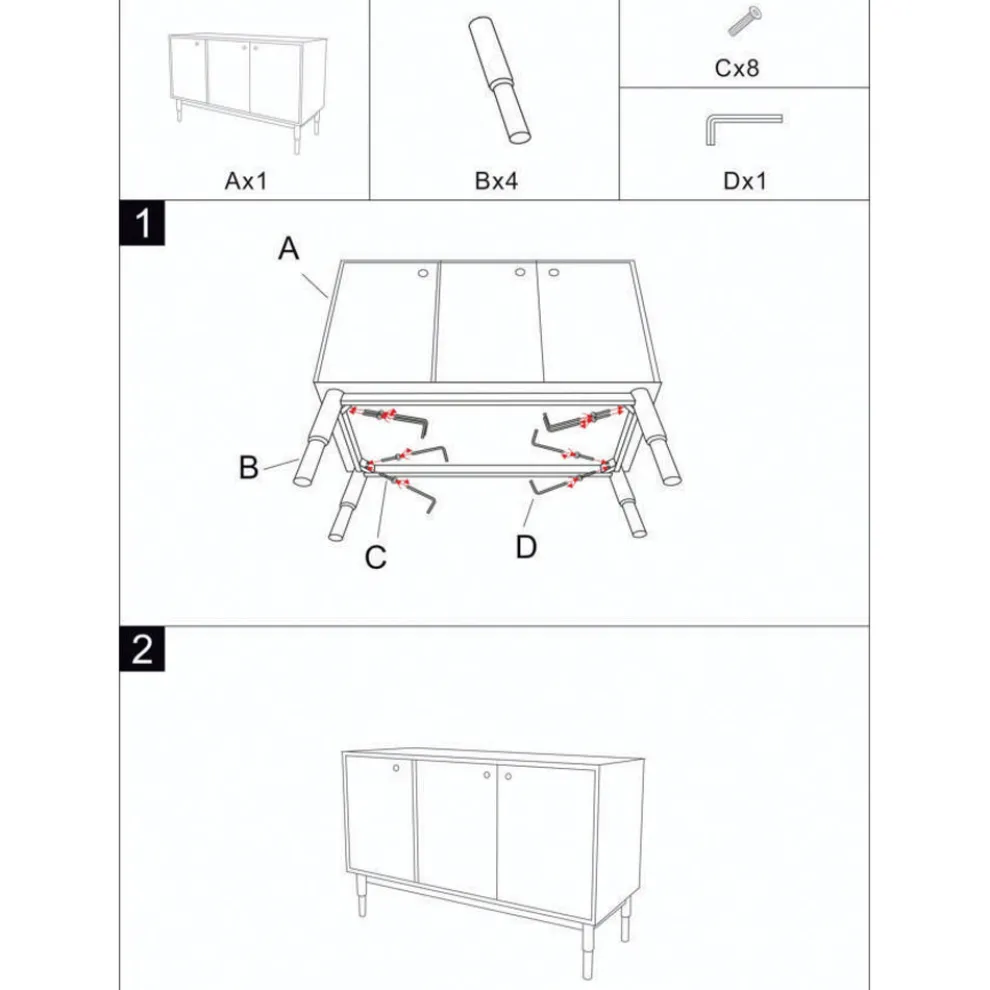 Ax1

Bx4

Cx8

Dx1

1

A

B

C

D

2