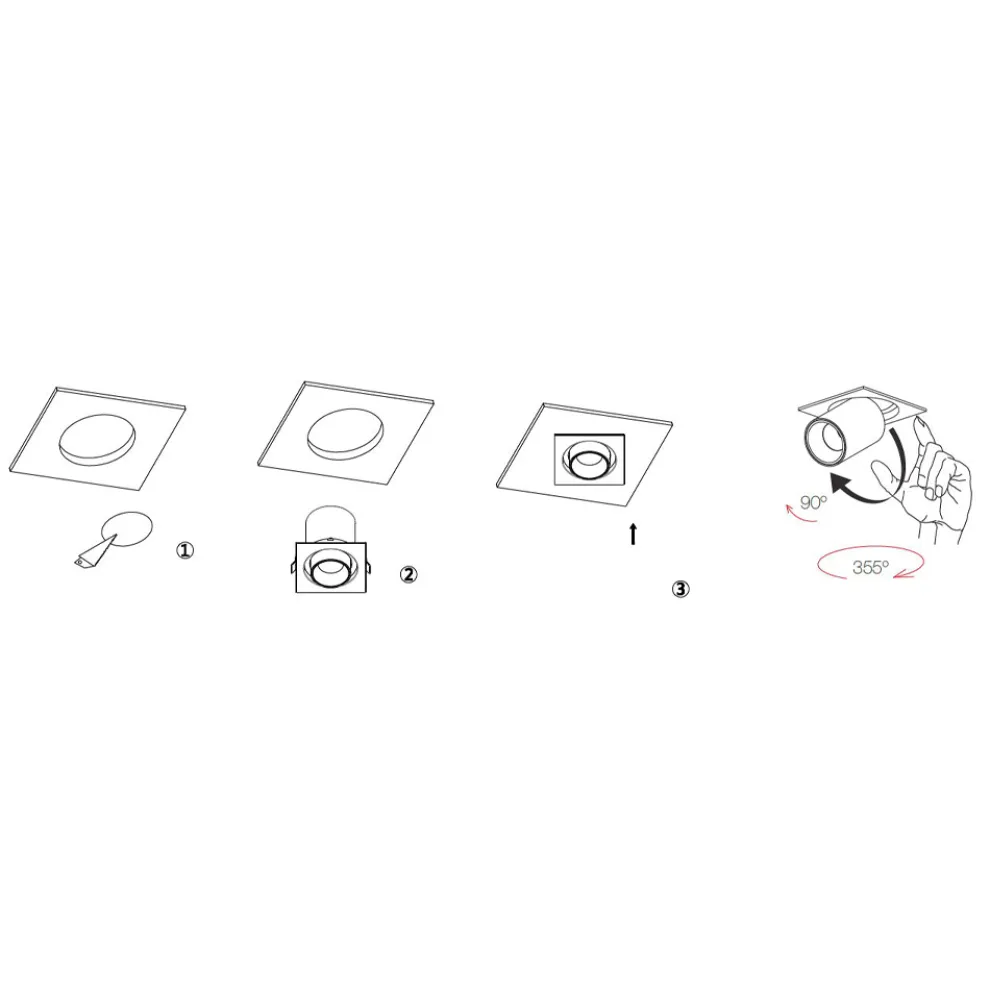 ①

②

③

90°

355°