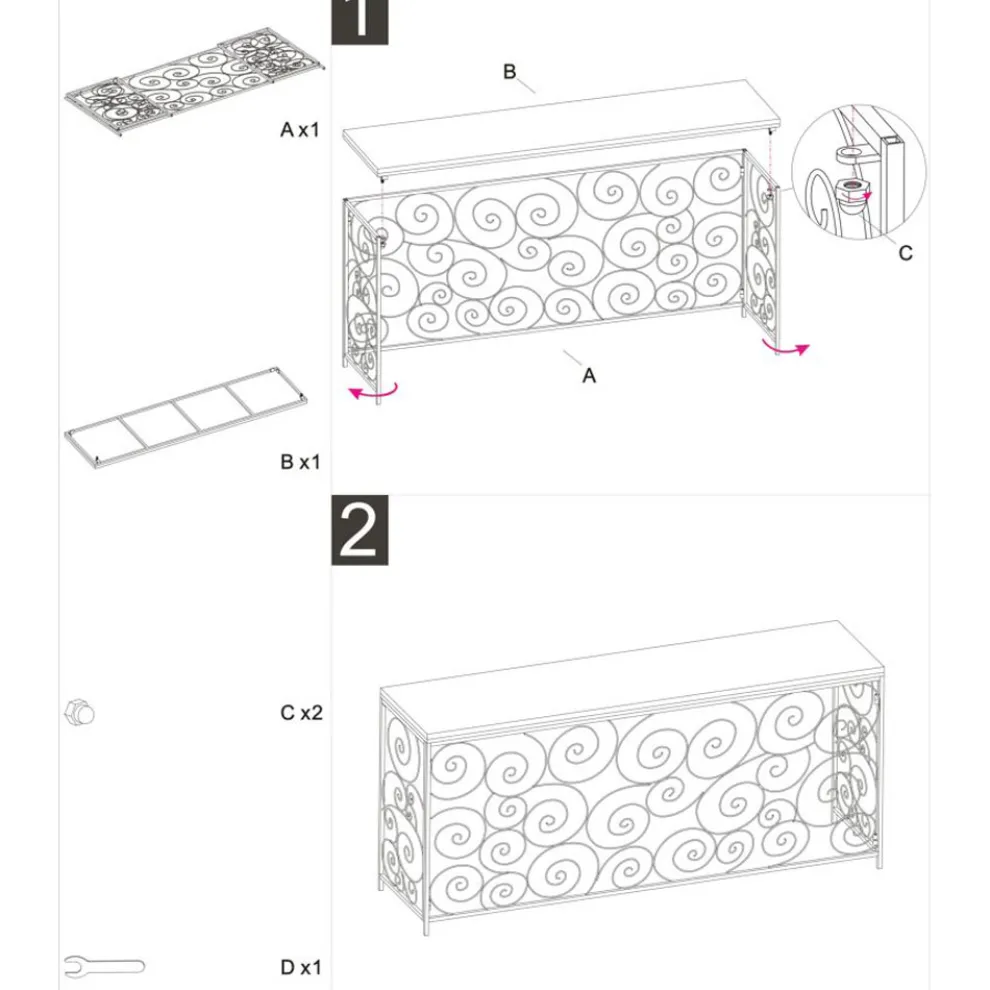 A x1

B x1

C x2

D x1

1

B

C

A

2