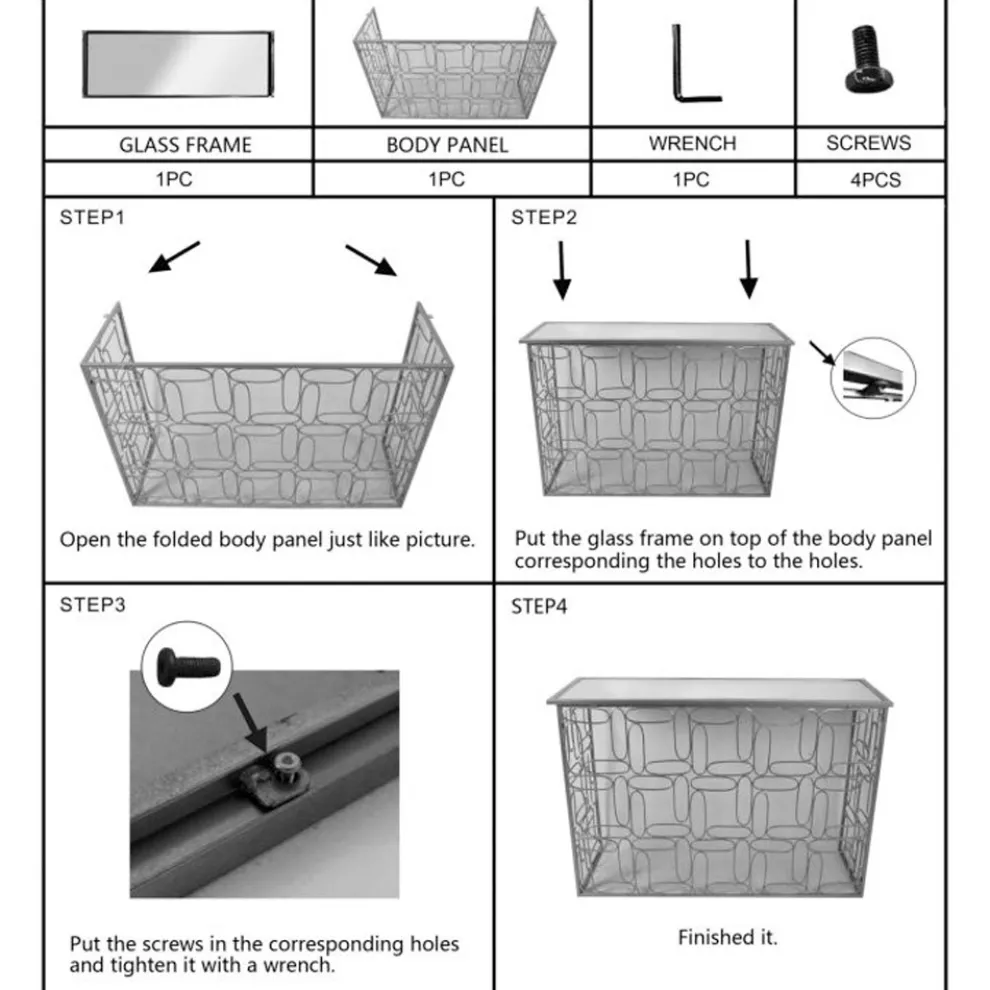 | GLASS FRAME | BODY PANEL | WRENCH | SCREWS |
|---|---|---|---|
| 1PC | 1PC | 1PC | 4PCS |

STEP1

Open the folded body panel just like picture.

STEP2

Put the glass frame on top of the body panel corresponding the holes to the holes.

STEP3

Put the screws in the corresponding holes and tighten it with a wrench.

STEP4

Finished it.