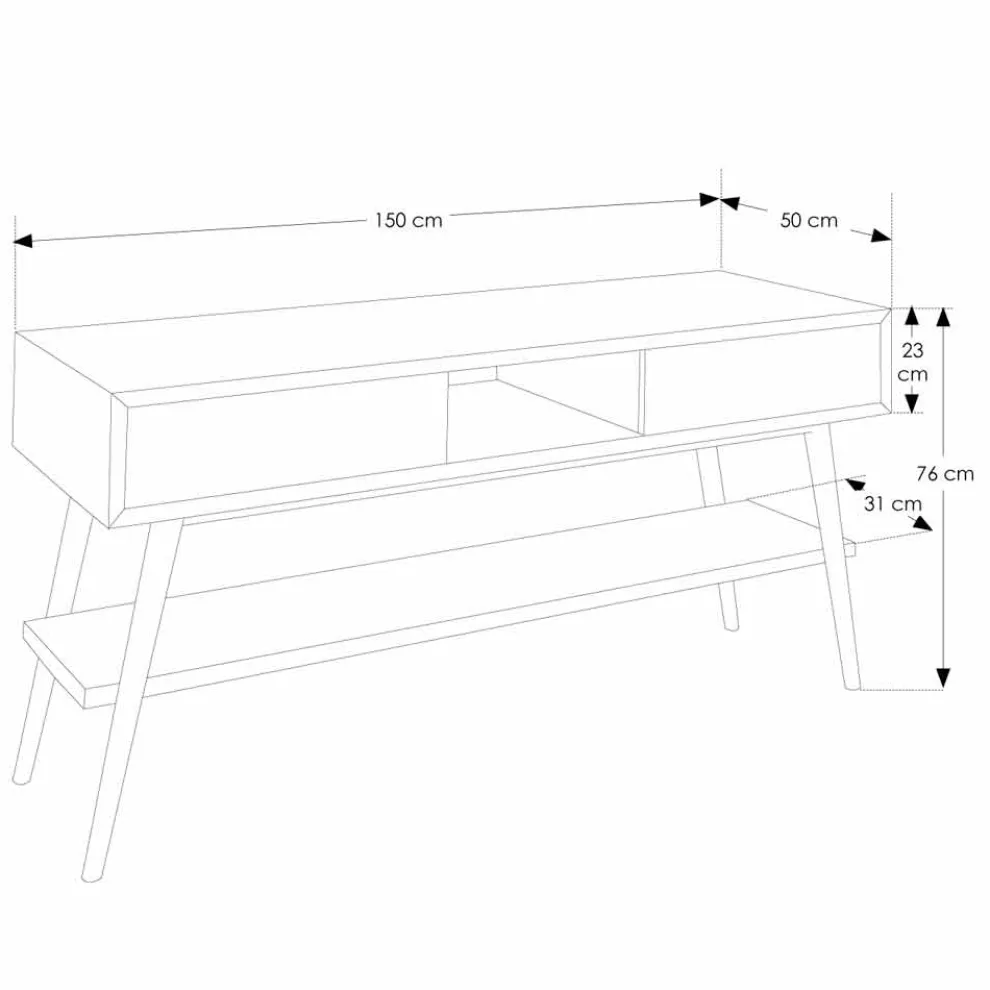 150 cm
50 cm
23 cm
76 cm
31 cm