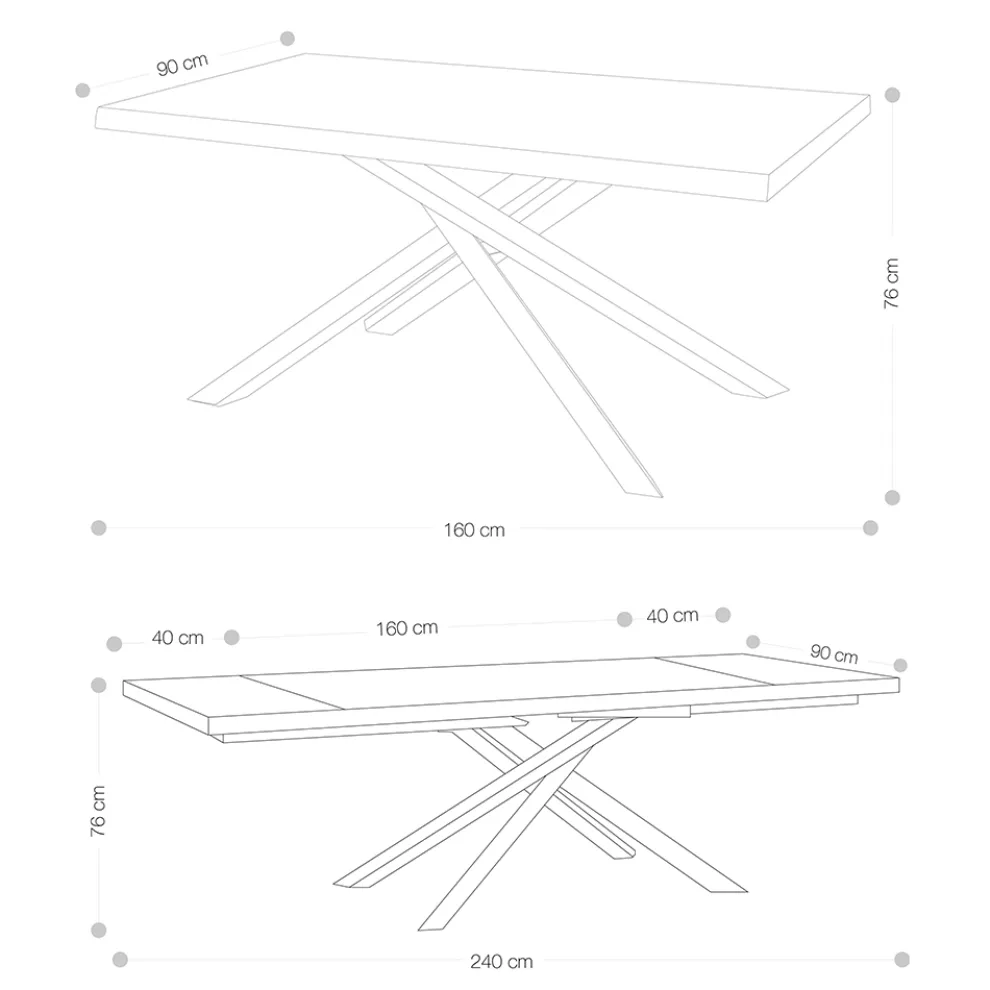 90 cm

76 cm

160 cm

40 cm

160 cm

40 cm

90 cm

76 cm

240 cm