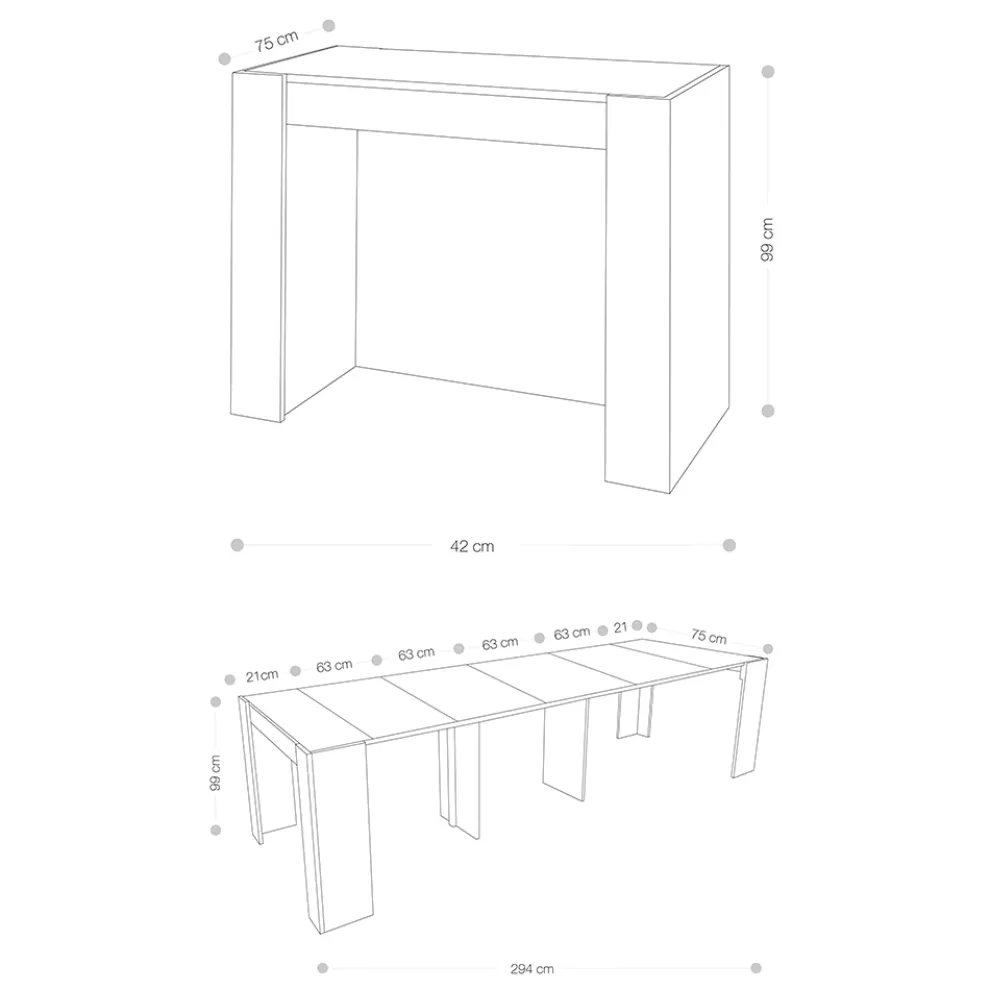 75 cm

99 cm

42 cm

21cm 63 cm 63 cm 63 cm 63 cm 21 75 cm

99 cm

294 cm